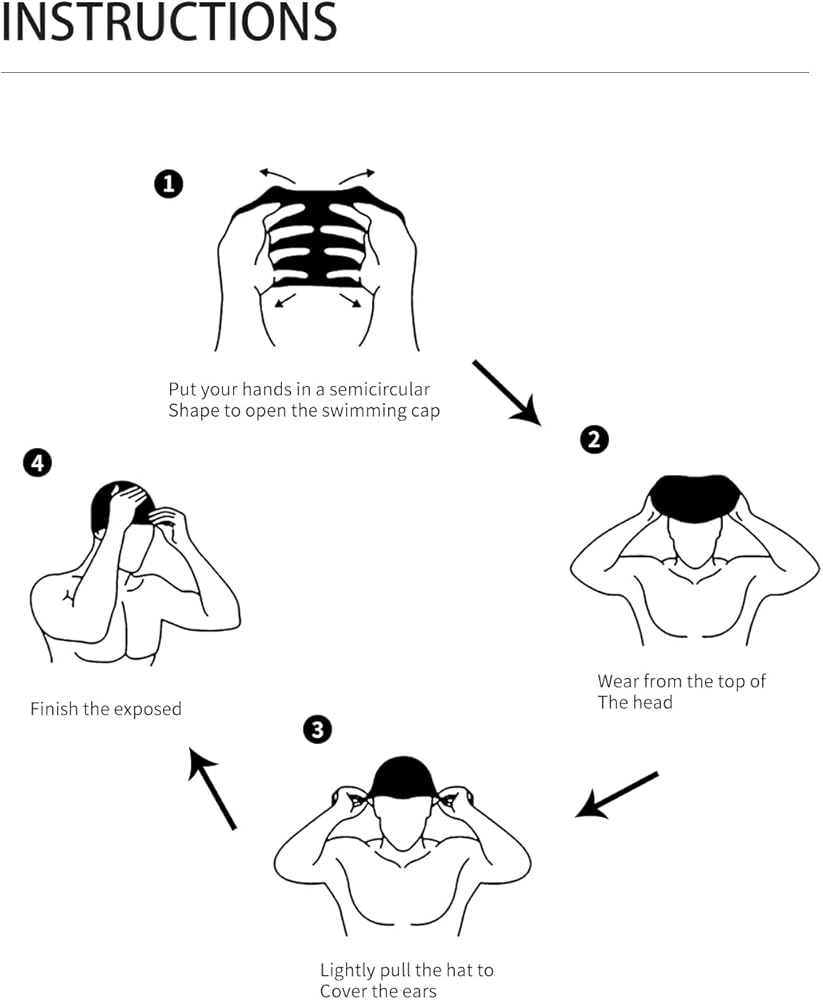 INSTRUCTIONS

1

Put your hands in a semicircular Shape to open the swimming cap

2

Wear from the top of The head

3

Lightly pull the hat to Cover the ears

4

Finish the exposed