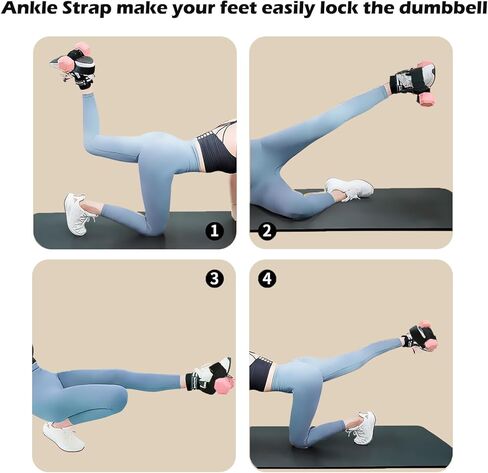 Ankle Strap make your feet easily lock the dumbbell

1

2

3

4