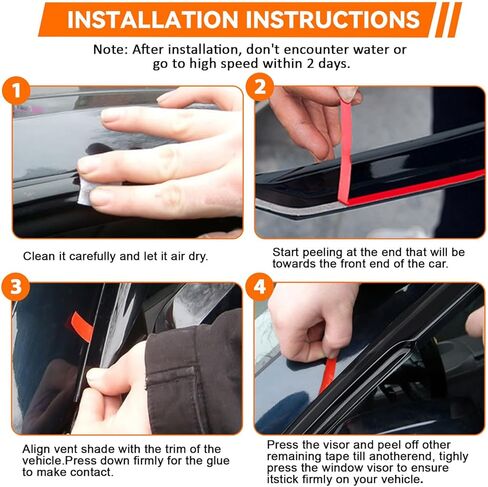 INSTALLATION INSTRUCTIONS

Note: After installation, don't encounter water or go to high speed within 2 days.

1

Clean it carefully and let it air dry.

2

Start peeling at the end that will be towards the front end of the car.

3

Align vent shade with the trim of the vehicle.Press down firmly for the glue to make contact.

4

Press the visor and peel off other remaining tape till anotherend, tighly press the window visor to ensure itstick firmly on your vehicle.