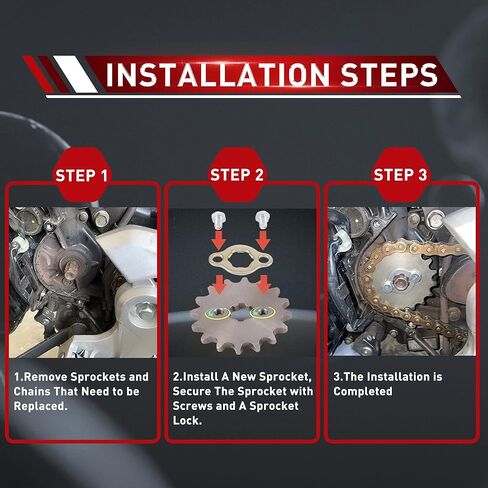 INSTALLATION STEPS

STEP 1

1.Remove Sprockets and Chains That Need to be Replaced.

STEP 2

2.Install A New Sprocket, Secure The Sprocket with Screws and A Sprocket Lock.

STEP 3

3.The Installation is Completed