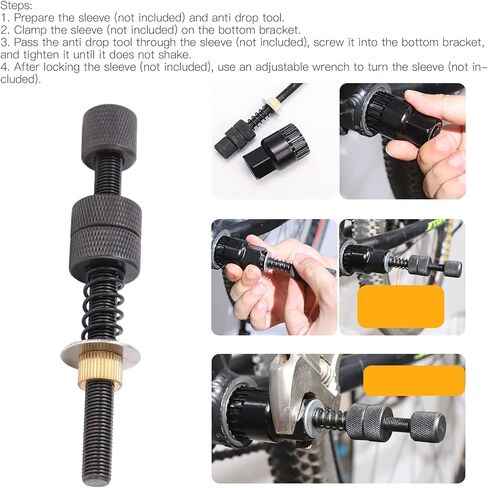 Steps:
1. Prepare the sleeve (not included) and anti drop tool.
2. Clamp the sleeve (not included) on the bottom bracket.
3. Pass the anti drop tool through the sleeve (not included), screw it into the bottom bracket, and tighten it until it does not shake.
4. After locking the sleeve (not included), use an adjustable wrench to turn the sleeve (not included).