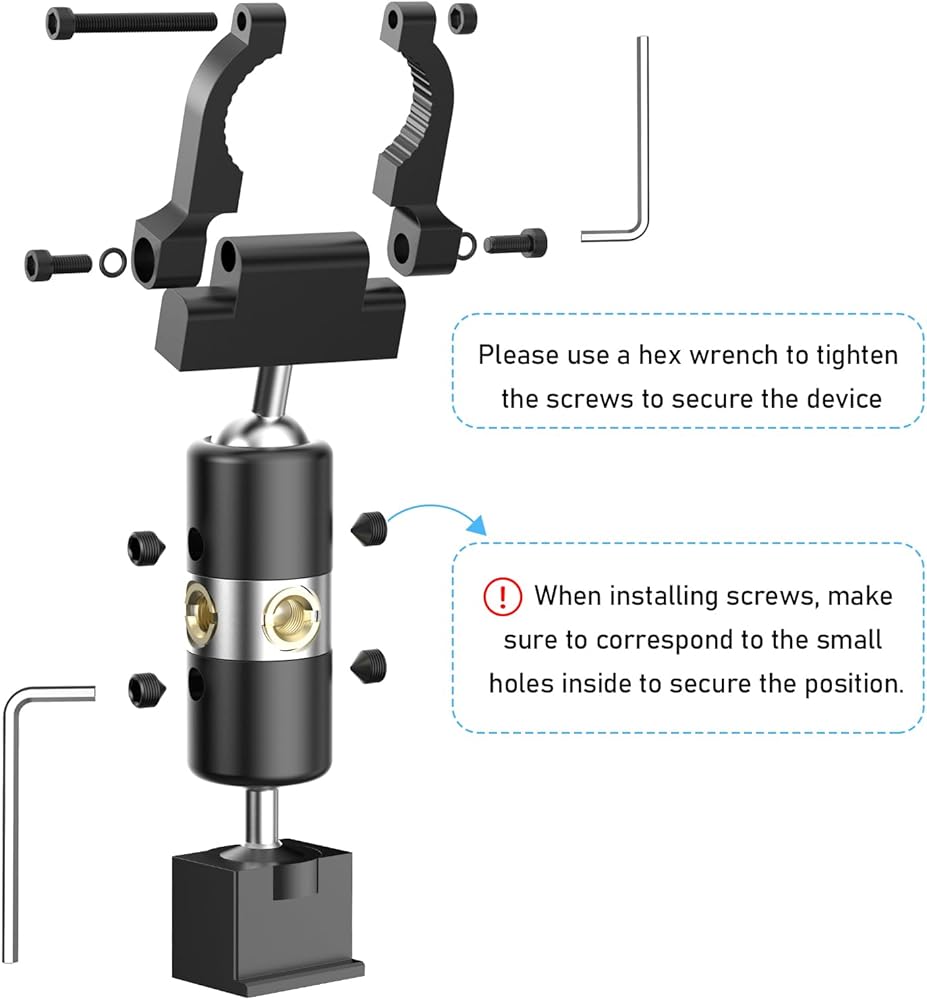 Please use a hex wrench to tighten the screws to secure the device

! When installing screws, make sure to correspond to the small holes inside to secure the position.