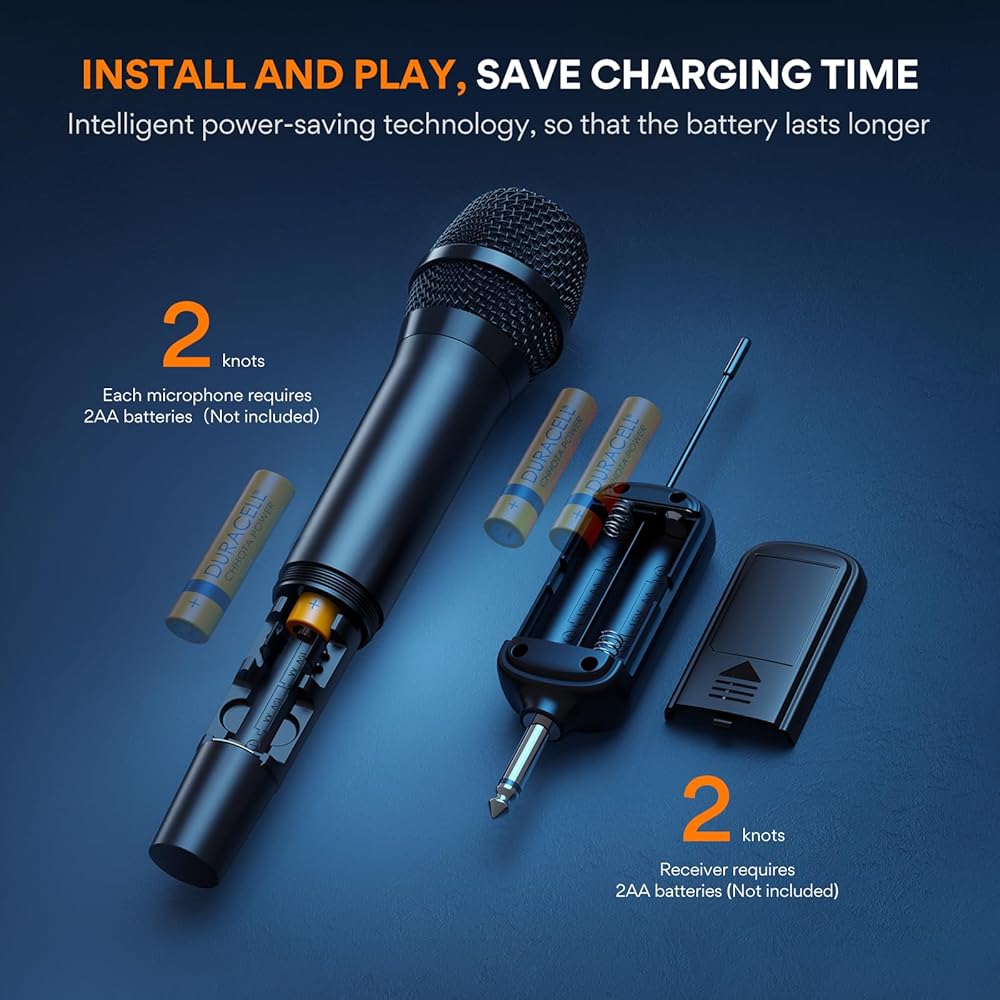 INSTALL AND PLAY, SAVE CHARGING TIME
Intelligent power-saving technology, so that the battery lasts longer

2 knots
Each microphone requires 2AA batteries (Not included)

DURACELL CHHOTA POWER

DURACELL CHHOTA POWER

DURACELL CHHOTA POWER

2 knots
Receiver requires 2AA batteries (Not included)