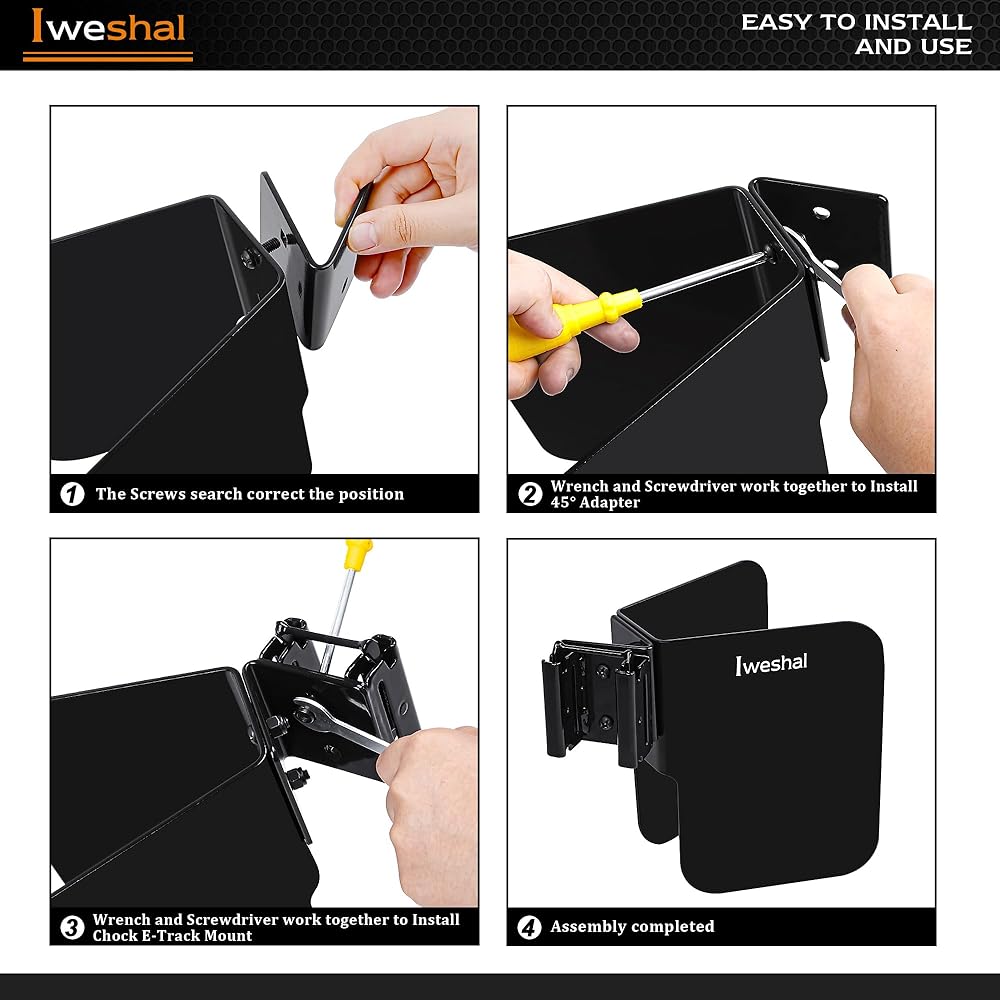 Iweshal

EASY TO INSTALL AND USE

1 The Screws search correct the position

2 Wrench and Screwdriver work together to Install 45° Adapter

3 Wrench and Screwdriver work together to Install Chock E-Track Mount

Iweshal

4 Assembly completed