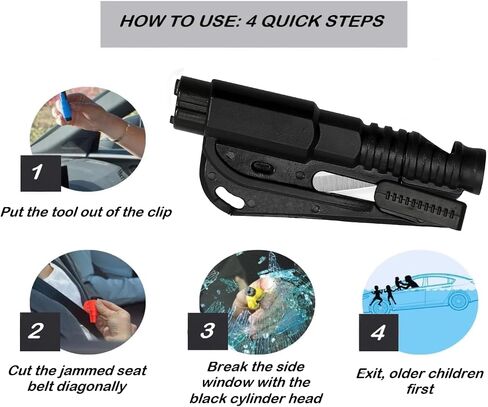 HOW TO USE: 4 QUICK STEPS

1

Put the tool out of the clip

2

Cut the jammed seat belt diagonally

3

Break the side window with the black cylinder head

4

Exit, older children first