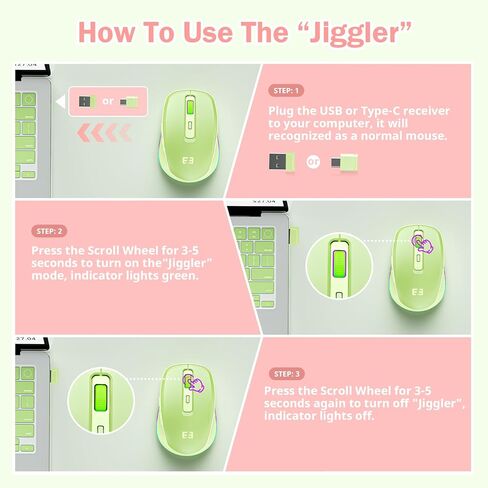 How To Use The “Jiggler”

or

E3

STEP: 1

Plug the USB or Type-C receiver to your computer, it will recognized as a normal mouse.

or

STEP: 2

Press the Scroll Wheel for 3-5 seconds to turn on the"Jiggler" mode, indicator lights green.

E3

E3

STEP: 3

Press the Scroll Wheel for 3-5 seconds again to turn off "Jiggler", indicator lights off.