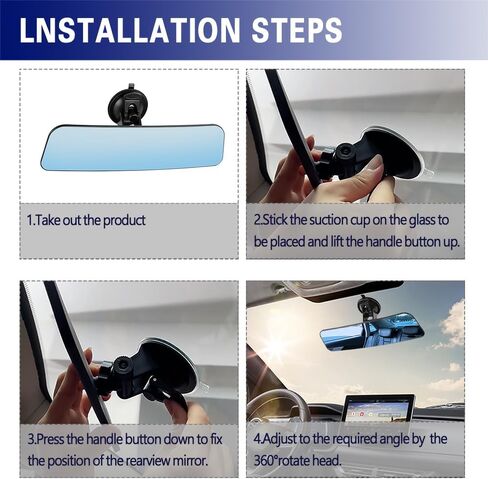 LNSTALLATION STEPS

1.Take out the product

2.Stick the suction cup on the glass to be placed and lift the handle button up.

3.Press the handle button down to fix the position of the rearview mirror.

4.Adjust to the required angle by the 360°rotate head.