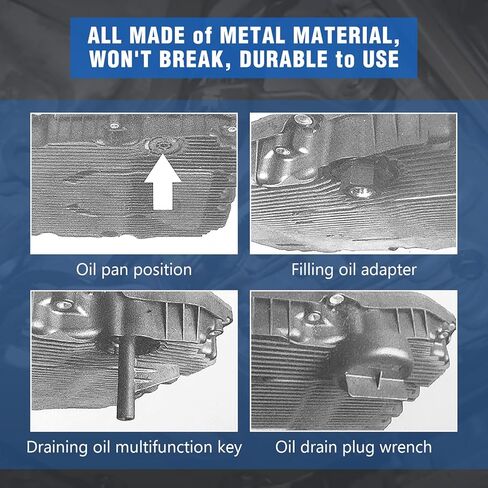 ALL MADE of METAL MATERIAL, WON'T BREAK, DURABLE to USE

Oil pan position

Filling oil adapter

Draining oil multifunction key

Oil drain plug wrench