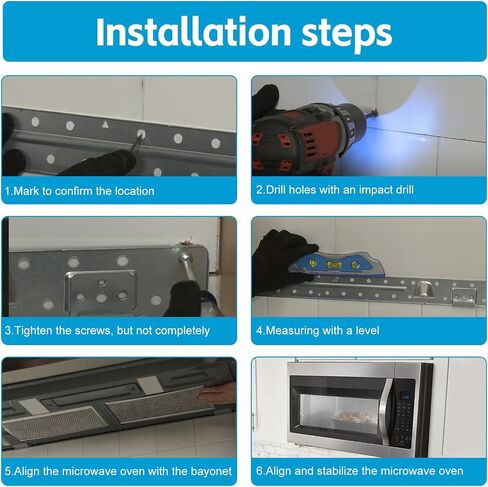 Installation steps

1.Mark to confirm the location

2.Drill holes with an impact drill

3.Tighten the screws, but not completely

4.Measuring with a level

5.Align the microwave oven with the bayonet

6.Align and stabilize the microwave oven