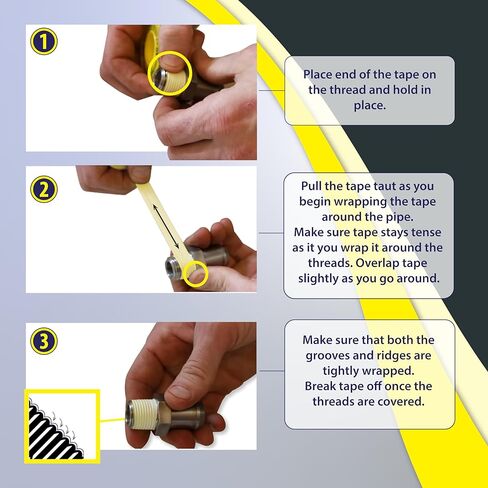 1

Place end of the tape on the thread and hold in place.

2

Pull the tape taut as you begin wrapping the tape around the pipe.
Make sure tape stays tense as it you wrap it around the threads. Overlap tape slightly as you go around.

3

Make sure that both the grooves and ridges are tightly wrapped.
Break tape off once the threads are covered.