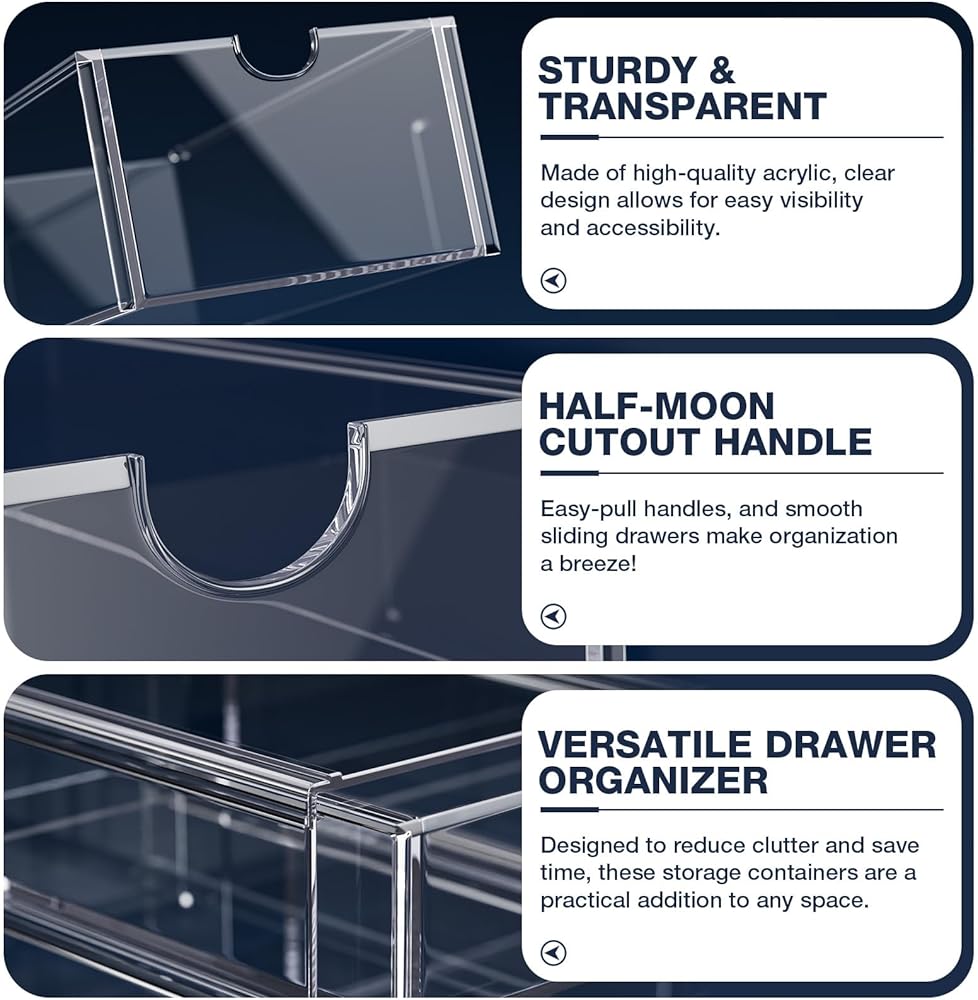 STURDY & TRANSPARENT

Made of high-quality acrylic, clear design allows for easy visibility and accessibility.

HALF-MOON CUTOUT HANDLE

Easy-pull handles, and smooth sliding drawers make organization a breeze!

VERSATILE DRAWER ORGANIZER

Designed to reduce clutter and save time, these storage containers are a practical addition to any space.