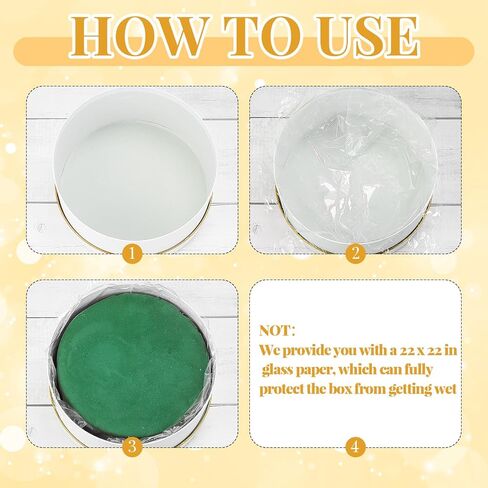 HOW TO USE

1

2

3

NOT:
We provide you with a 22 x 22 in glass paper, which can fully protect the box from getting wet

4