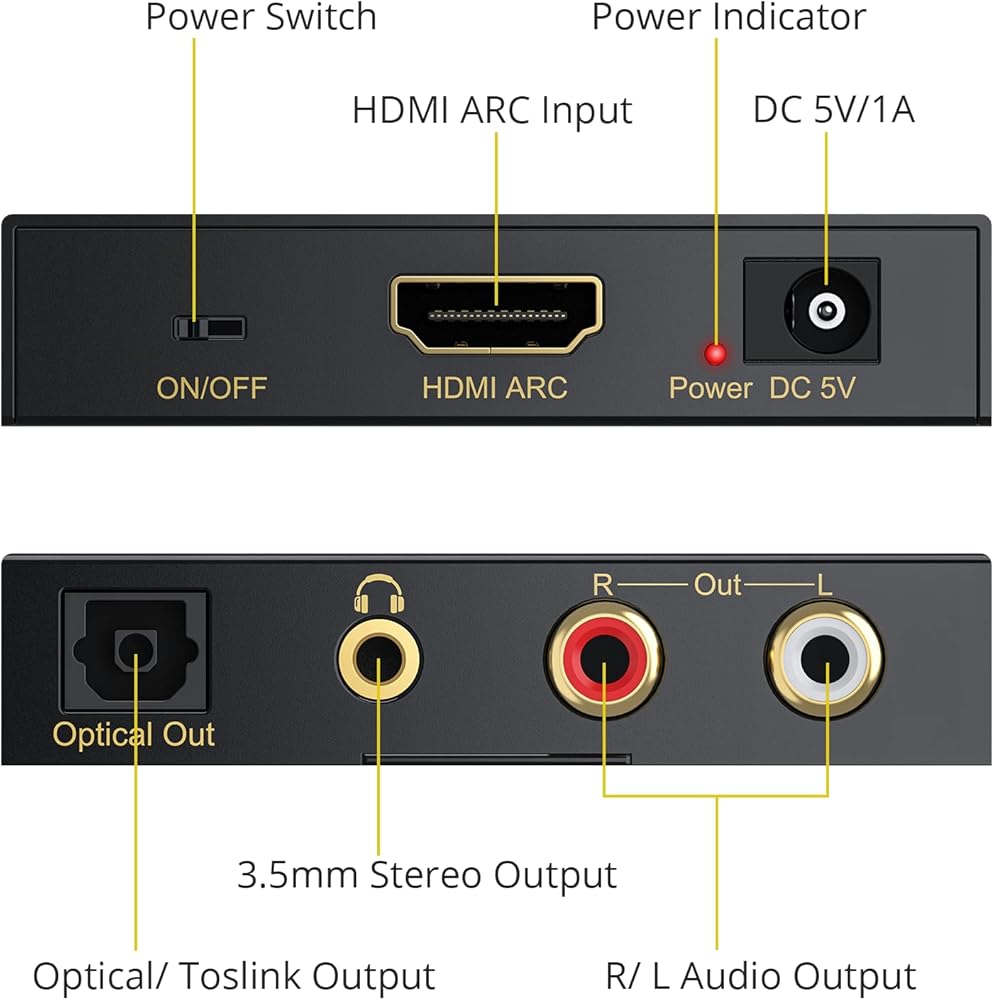 Power Switch

Power Indicator

HDMI ARC Input

DC 5V/1A

ON/OFF

HDMI ARC

Power DC 5V

R — Out — L

Optical Out

3.5mm Stereo Output

Optical/ Toslink Output

R/ L Audio Output