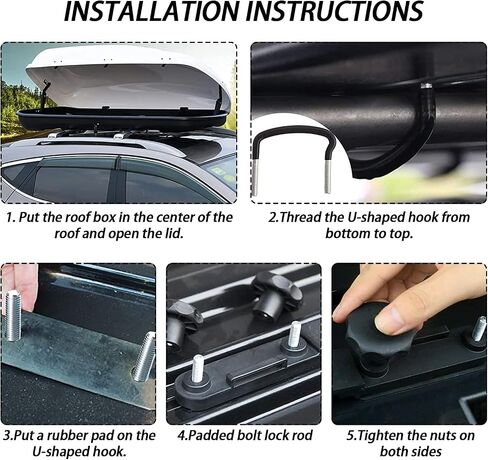 INSTALLATION INSTRUCTIONS

1. Put the roof box in the center of the roof and open the lid.

2.Thread the U-shaped hook from bottom to top.

3.Put a rubber pad on the U-shaped hook.

4.Padded bolt lock rod

5.Tighten the nuts on both sides