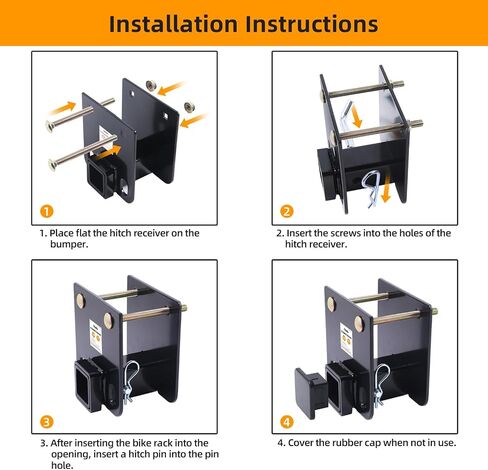 Installation Instructions

1

1. Place flat the hitch receiver on the bumper.

2

2. Insert the screws into the holes of the hitch receiver.

3

3. After inserting the bike rack into the opening, insert a hitch pin into the pin hole.

4

4. Cover the rubber cap when not in use.