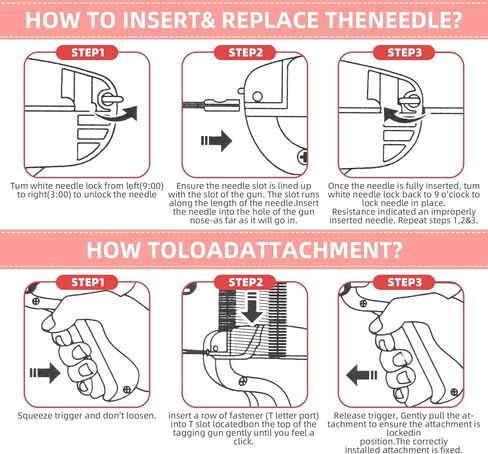 HOW TO INSERT& REPLACE THENEEDLE?

STEP1

Tum white needle lock from left(9:00) to right(3:00) to unlock the needle

STEP2

Ensure the needle slot is lined up with the slot of the gun. The slot runs along the length of the needle.Insert the needle into the hole of the gun nose-as far as it will go in.

STEP3

Once the needle is fully inserted, tum white needle lock back to 9 o'clock to lock needle in place. Resistance indicated an improperly inserted needle. Repeat steps 1,2&3.

HOW TOLOADATTACHMENT?

STEP1

Squeeze trigger and don't loosen.

STEP2

insert a row of fastener (T letter port) into T slot locatedbon the top of the tagging gun gently until you feel a click.

STEP3

Release trigger, Gently pull the attachment to ensure the attachment is lockedin position.The correctly installed attachment is fixed.