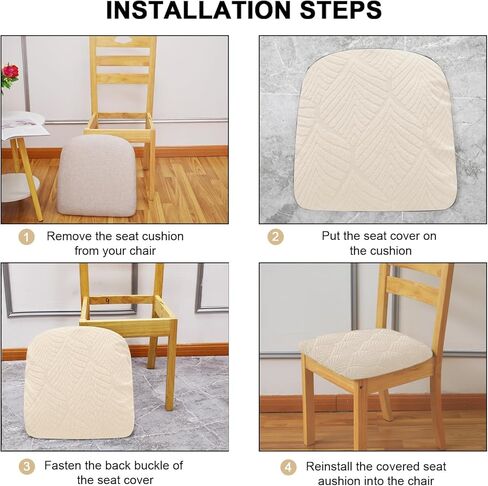 INSTALLATION STEPS

1 Remove the seat cushion from your chair

2 Put the seat cover on the cushion

3 Fasten the back buckle of the seat cover

4 Reinstall the covered seat aushion into the chair