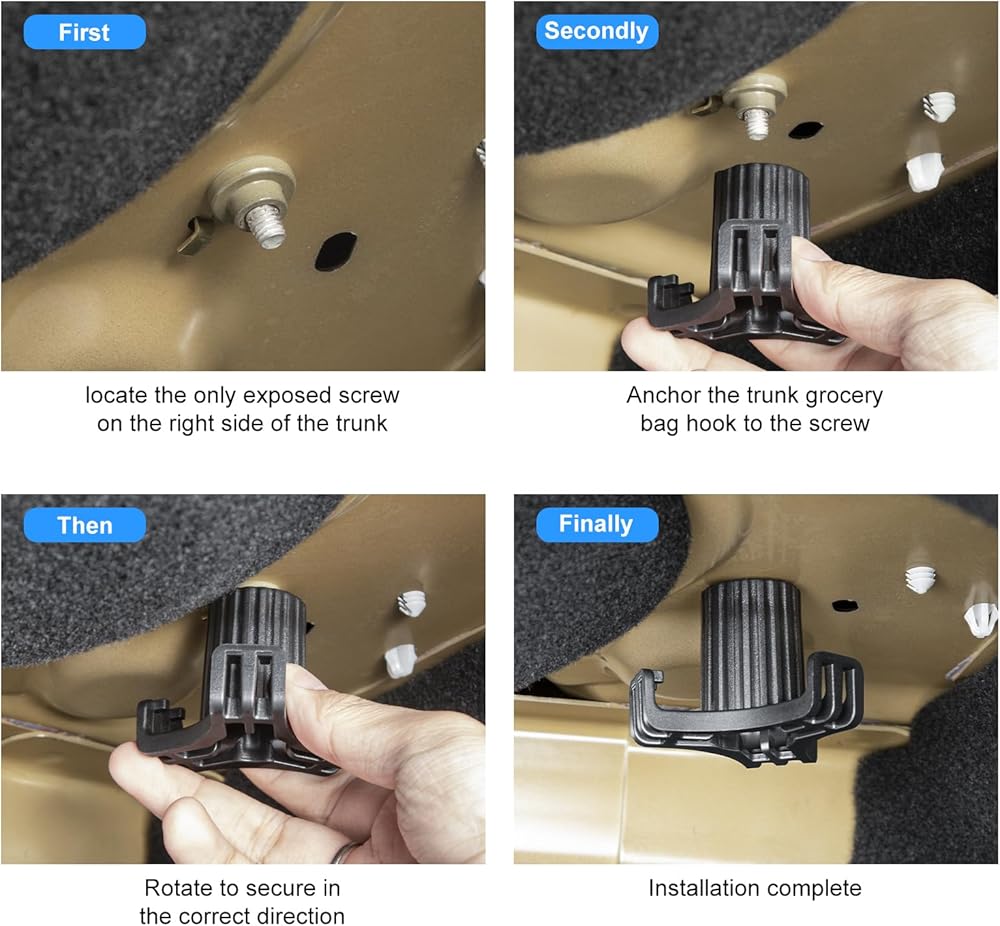 First

locate the only exposed screw on the right side of the trunk

Secondly

Anchor the trunk grocery bag hook to the screw

Then

Rotate to secure in the correct direction

Finally

Installation complete