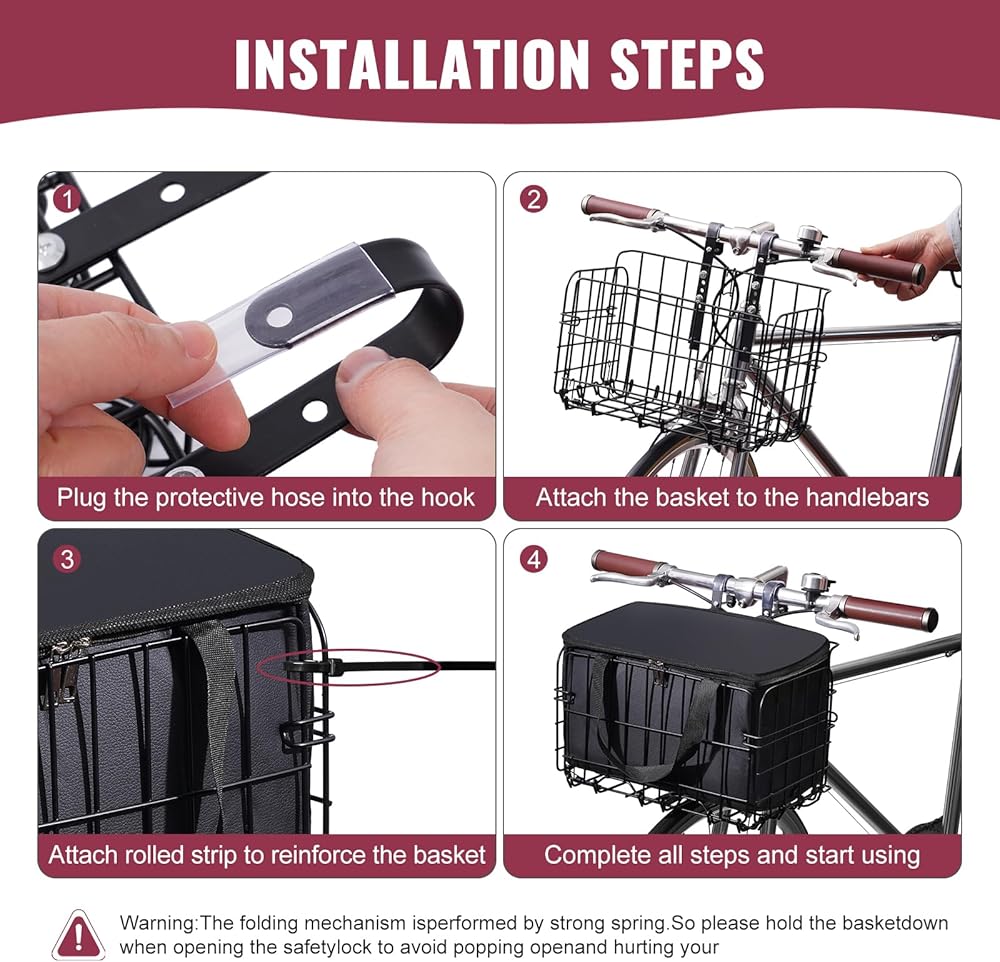 INSTALLATION STEPS

1
Plug the protective hose into the hook

2
Attach the basket to the handlebars

3
Attach rolled strip to reinforce the basket

4
Complete all steps and start using

Warning:The folding mechanism isperformed by strong spring.So please hold the basketdown when opening the safetylock to avoid popping openand hurting your