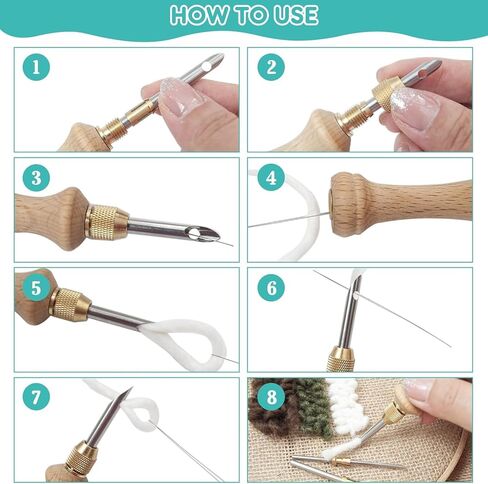 HOW TO USE

1

2

3

4

5

6

7

8