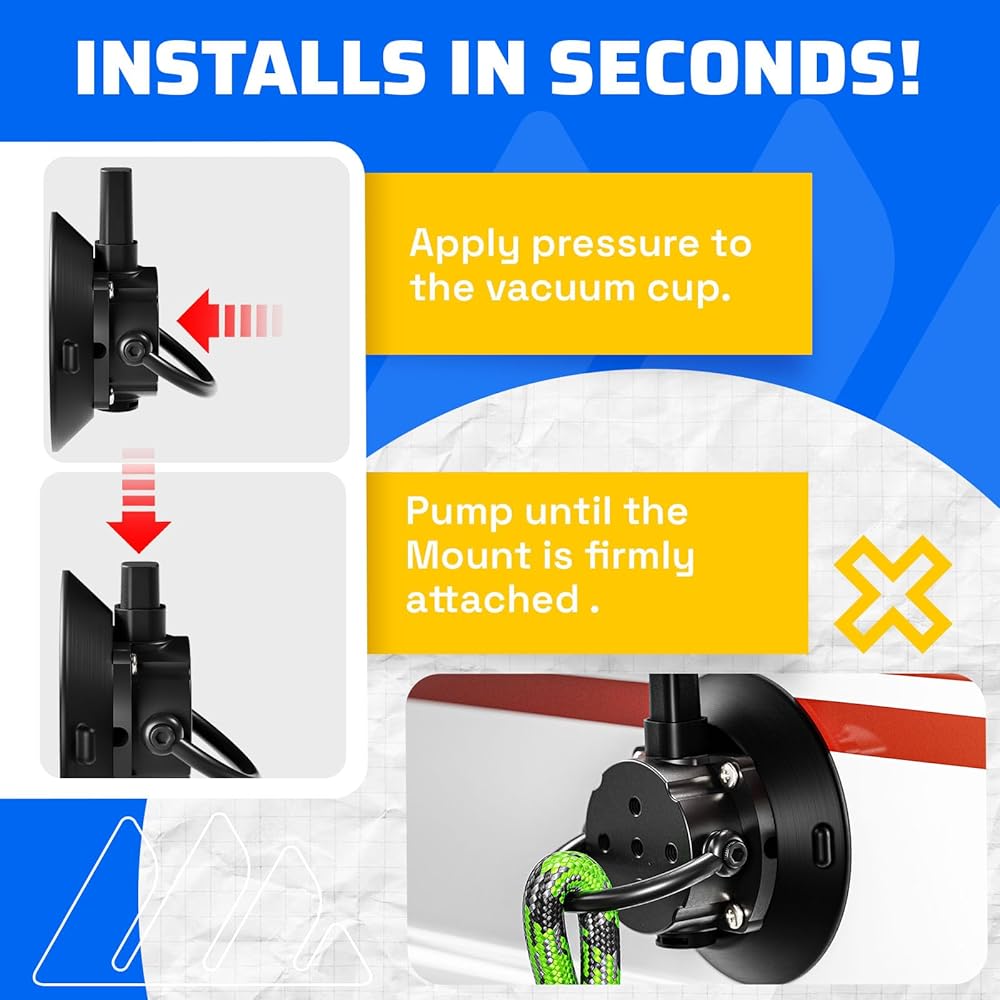 INSTALLS IN SECONDS!

Apply pressure to the vacuum cup.

Pump until the Mount is firmly attached .