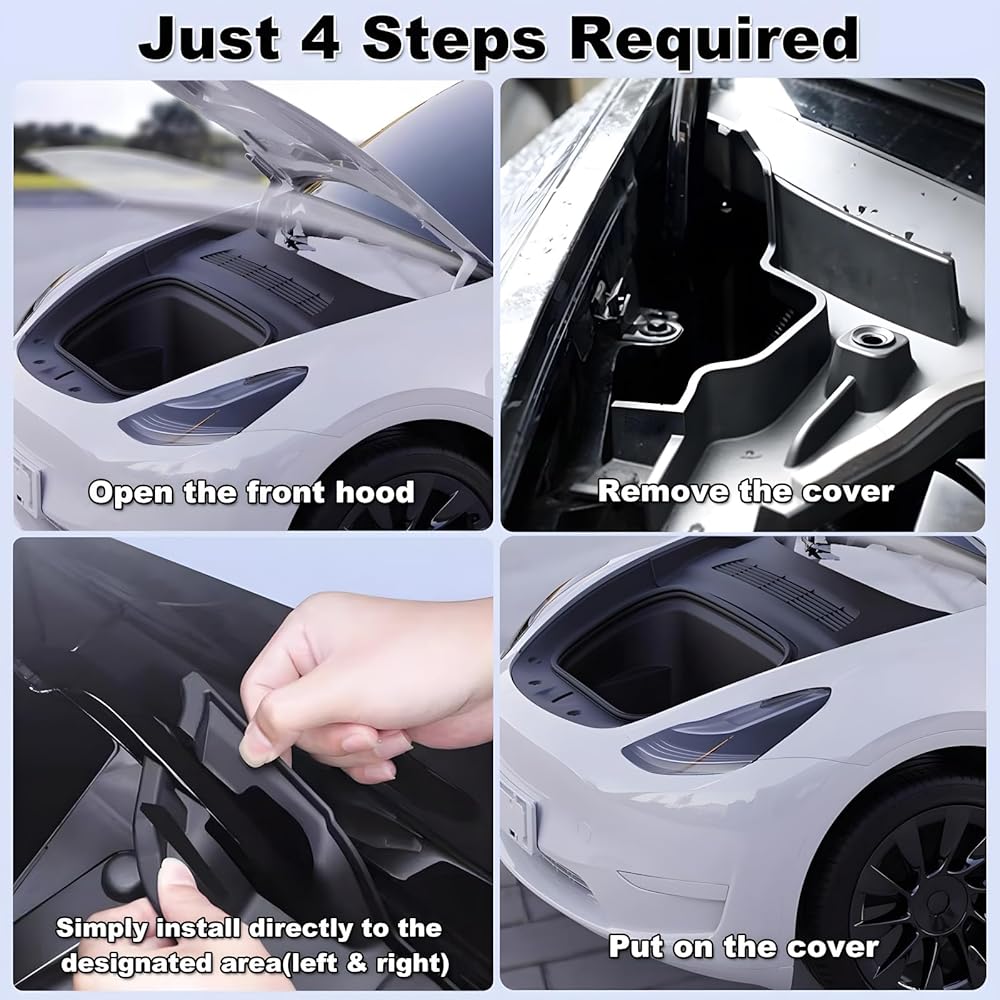 Just 4 Steps Required

Open the front hood

Remove the cover

Simply install directly to the designated area(left & right)

Put on the cover