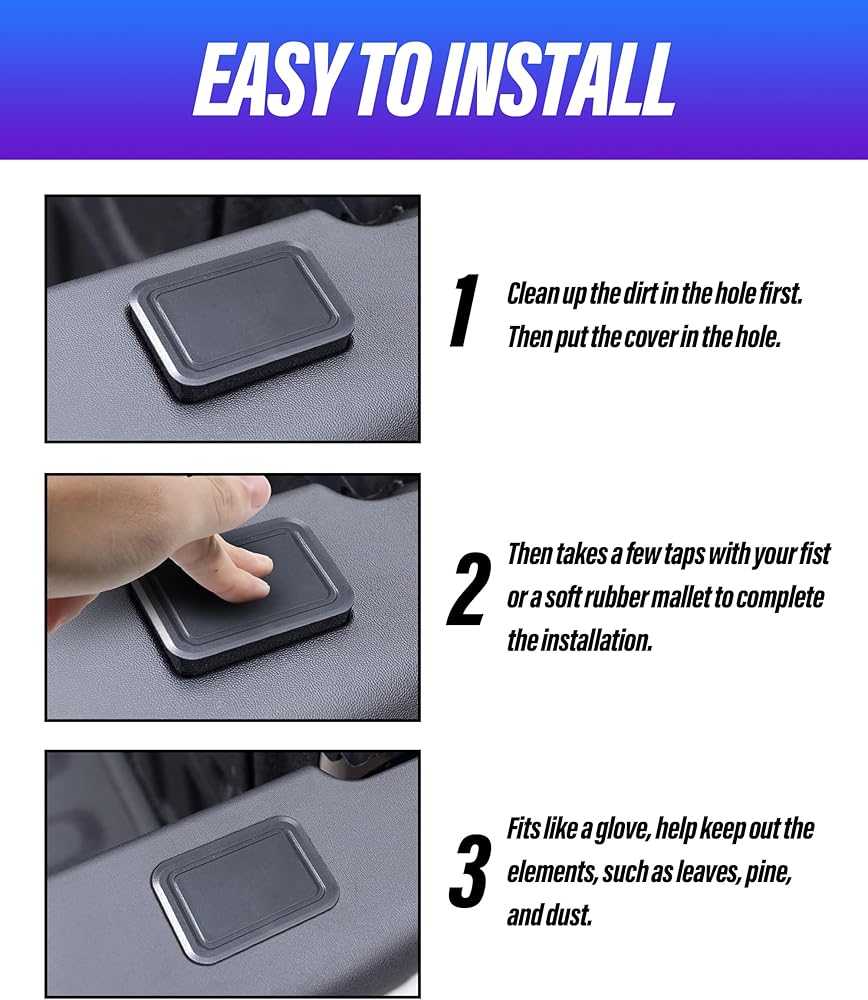 EASY TO INSTALL

1

Clean up the dirt in the hole first. Then put the cover in the hole.

2

Then takes a few taps with your fist or a soft rubber mallet to complete the installation.

3

Fits like a glove, help keep out the elements, such as leaves, pine, and dust.