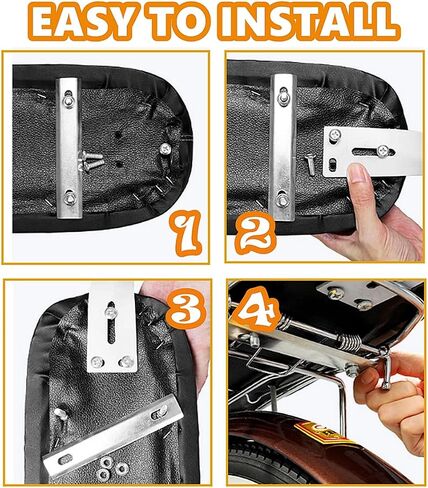 EASY TO INSTALL

1

2

3

4