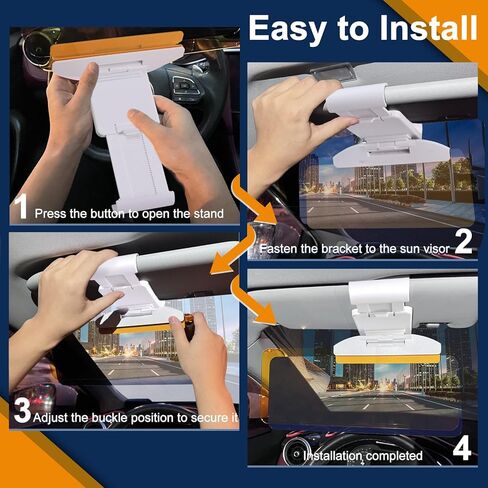 Easy to Install

1 Press the button to open the stand

Fasten the bracket to the sun visor 2

3 Adjust the buckle position to secure it

Installation completed 4