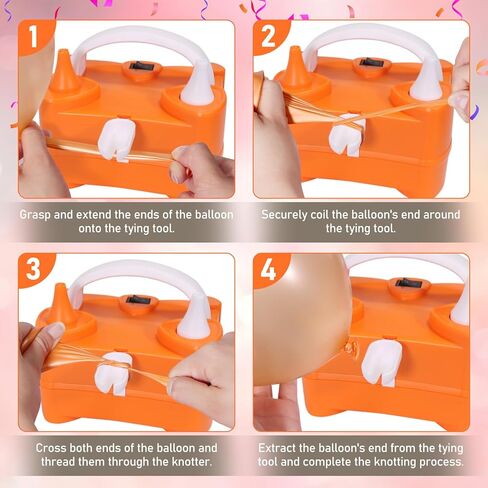 1

Grasp and extend the ends of the balloon onto the tying tool.

2

Securely coil the balloon's end around the tying tool.

3

Cross both ends of the balloon and thread them through the knotter.

4

Extract the balloon's end from the tying tool and complete the knotting process.