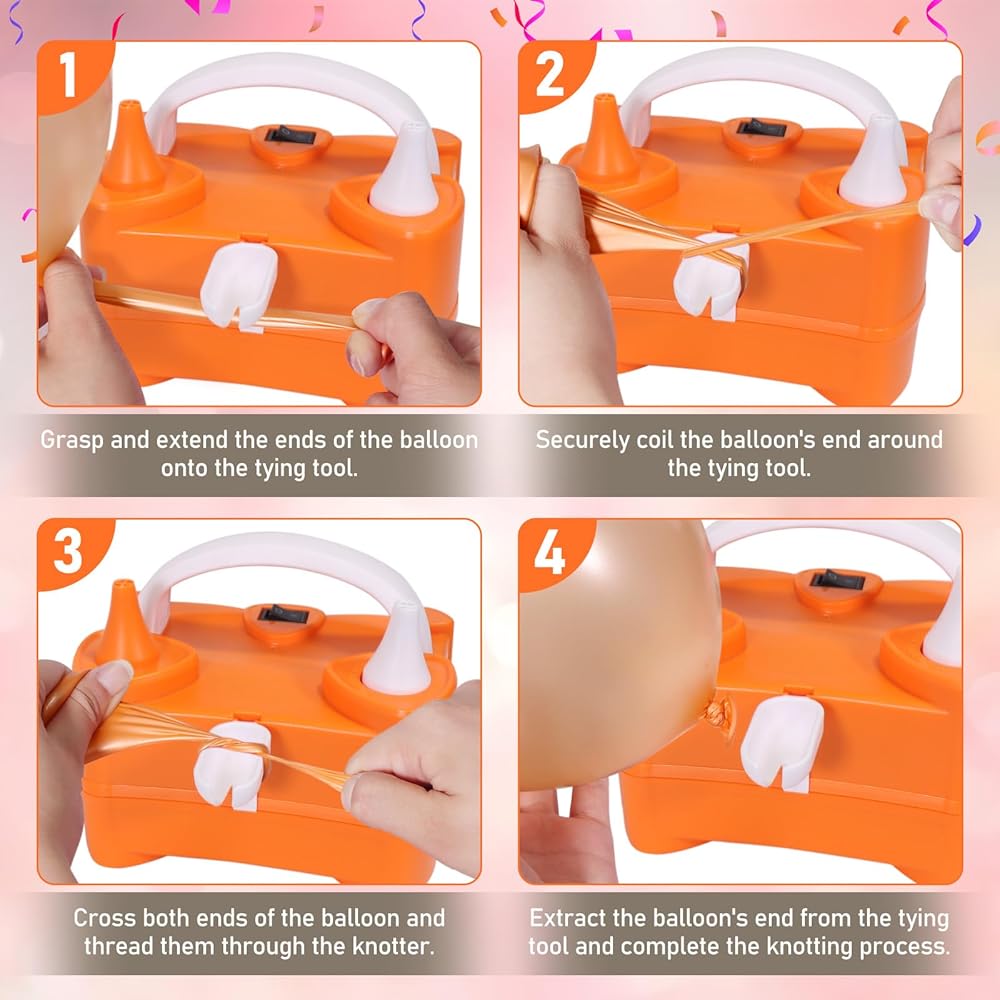 1

Grasp and extend the ends of the balloon onto the tying tool.

2

Securely coil the balloon's end around the tying tool.

3

Cross both ends of the balloon and thread them through the knotter.

4

Extract the balloon's end from the tying tool and complete the knotting process.