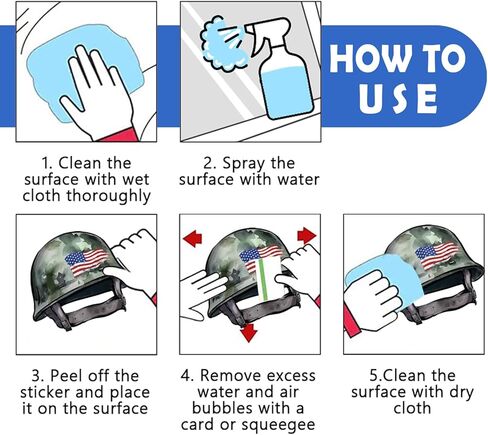 HOW TO USE

1. Clean the surface with wet cloth thoroughly

2. Spray the surface with water

3. Peel off the sticker and place it on the surface

4. Remove excess water and air bubbles with a card or squeegee

5.Clean the surface with dry cloth