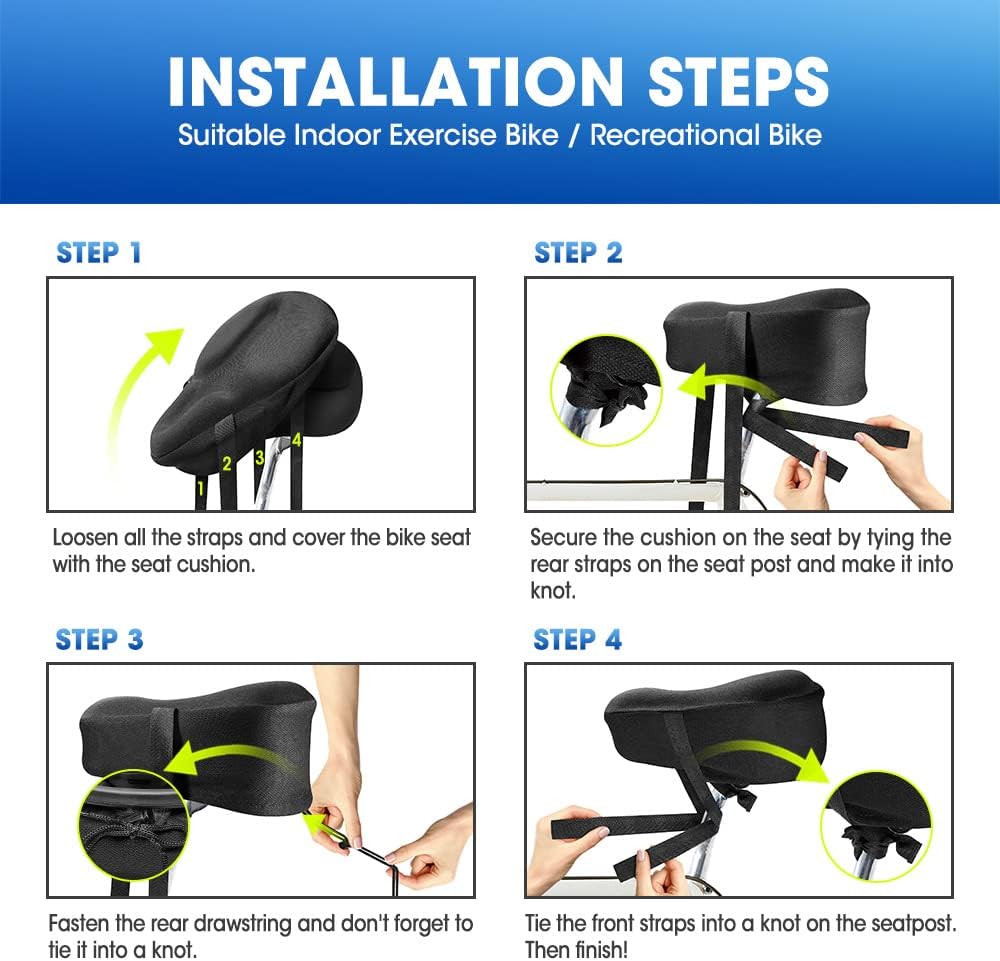 INSTALLATION STEPS
Suitable Indoor Exercise Bike / Recreational Bike

STEP 1

1 2 3 4

Loosen all the straps and cover the bike seat with the seat cushion.

STEP 2

Secure the cushion on the seat by tying the rear straps on the seat post and make it into knot.

STEP 3

Fasten the rear drawstring and don't forget to tie it into a knot.

STEP 4

Tie the front straps into a knot on the seatpost. Then finish!