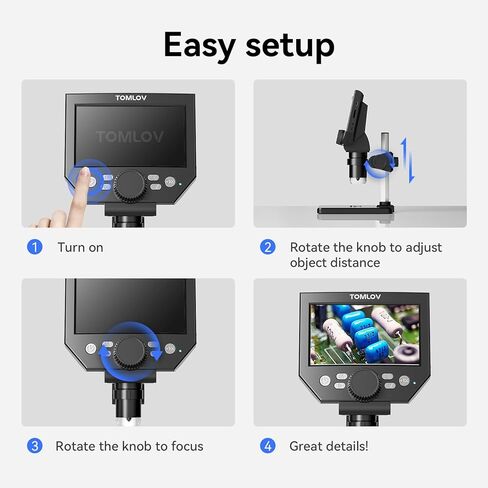 Easy setup

TOMLOV

TOMLOV

1 Turn on

2 Rotate the knob to adjust object distance

3 Rotate the knob to focus

TOMLOV

4 Great details!