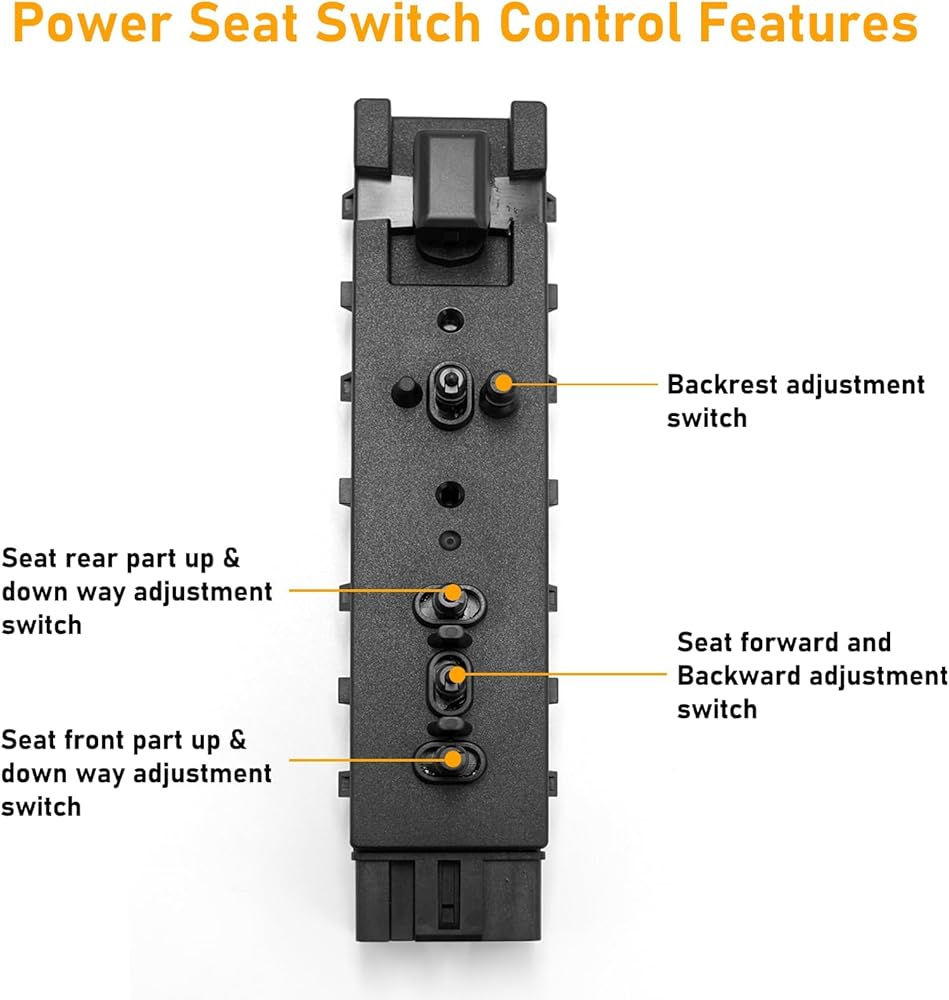 Power Seat Switch Control Features

Backrest adjustment switch

Seat rear part up & down way adjustment switch

Seat forward and Backward adjustment switch

Seat front part up & down way adjustment switch