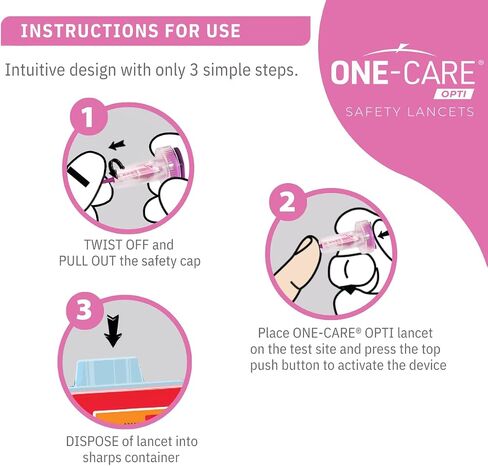 INSTRUCTIONS FOR USE

Intuitive design with only 3 simple steps.

ONE-CARE®
OPTI
SAFETY LANCETS

1

TWIST OFF and PULL OUT the safety cap

2

Place ONE-CARE® OPTI lancet on the test site and press the top push button to activate the device

3

DISPOSE of lancet into sharps container