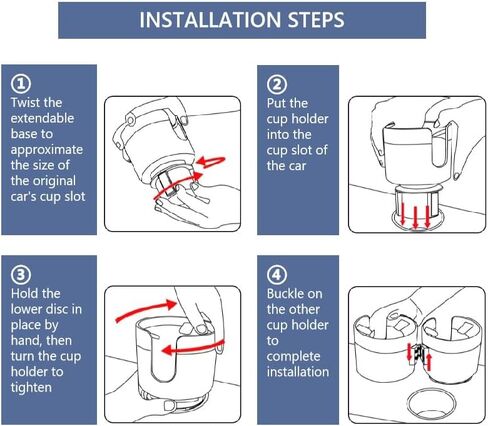 INSTALLATION STEPS

①
Twist the extendable base to approximate the size of the original car's cup slot

②
Put the cup holder into the cup slot of the car

③
Hold the lower disc in place by hand, then turn the cup holder to tighten

④
Buckle on the other cup holder to complete installation