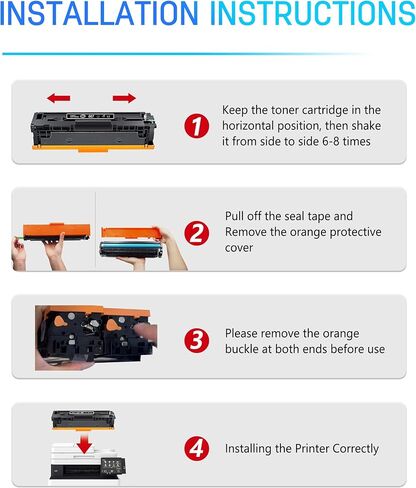 INSTALLATION INSTRUCTIONS

1 Keep the toner cartridge in the horizontal position, then shake it from side to side 6-8 times

2 Pull off the seal tape and Remove the orange protective cover

3 Please remove the orange buckle at both ends before use

4 Installing the Printer Correctly