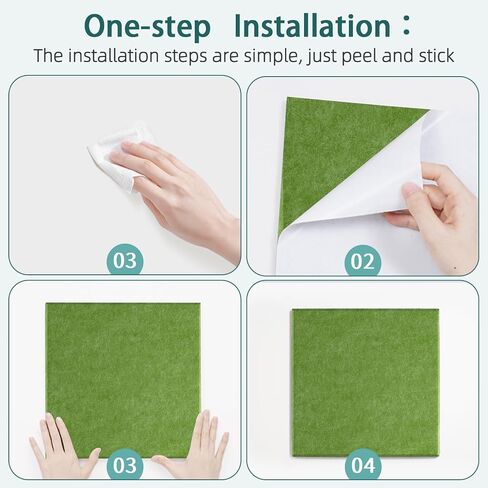 One-step Installation：

The installation steps are simple, just peel and stick

03

02

03

04