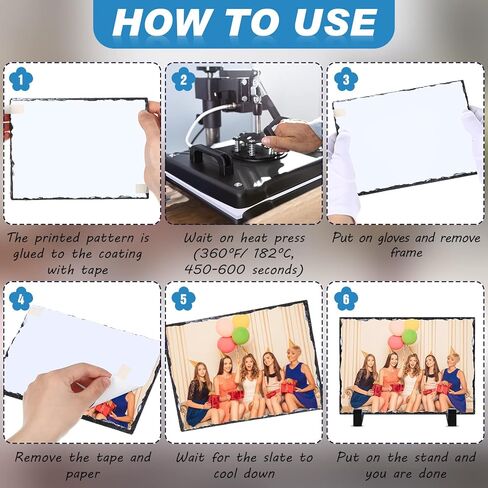 HOW TO USE

1

The printed pattern is glued to the coating with tape

2

Wait on heat press (360°F/ 182°C, 450-600 seconds)

3

Put on gloves and remove frame

4

Remove the tape and paper

5

Wait for the slate to cool down

6

Put on the stand and you are done