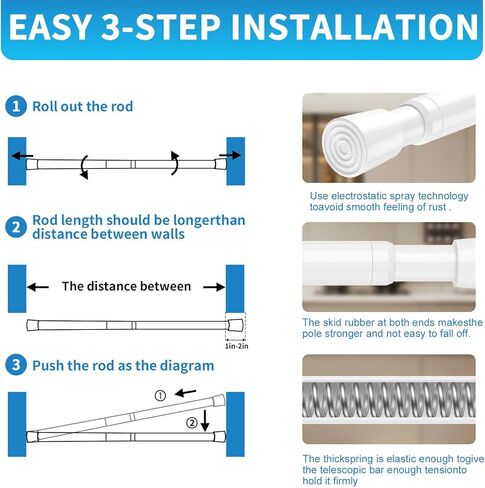 EASY 3-STEP INSTALLATION

1 Roll out the rod

2 Rod length should be longerthan distance between walls

The distance between

1in-2in

3 Push the rod as the diagram

①

②

Use electrostatic spray technology toavoid smooth feeling of rust .

The skid rubber at both ends makesthe pole stronger and not easy to fall off.

The thickspring is elastic enough togive the telescopic bar enough tensionto hold it firmly