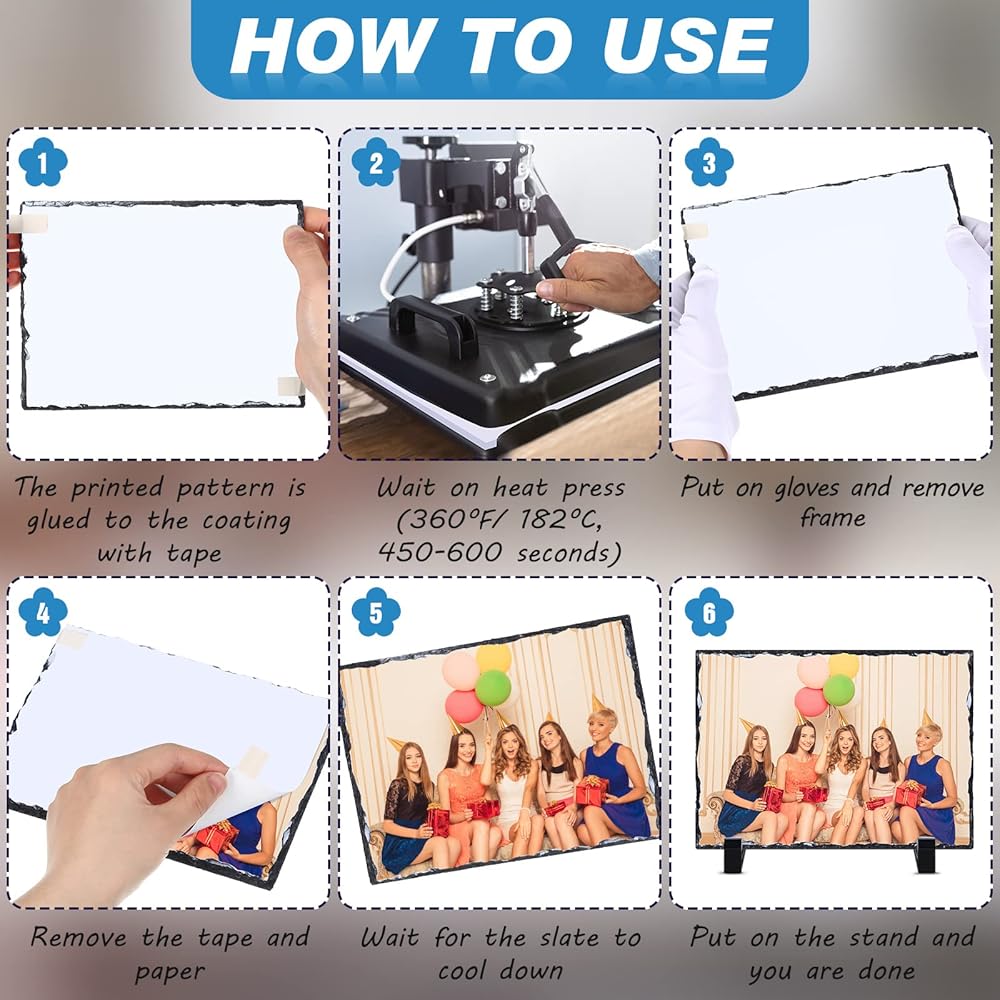 HOW TO USE

1

The printed pattern is glued to the coating with tape

2

Wait on heat press (360°F/ 182°C, 450-600 seconds)

3

Put on gloves and remove frame

4

Remove the tape and paper

5

Wait for the slate to cool down

6

Put on the stand and you are done