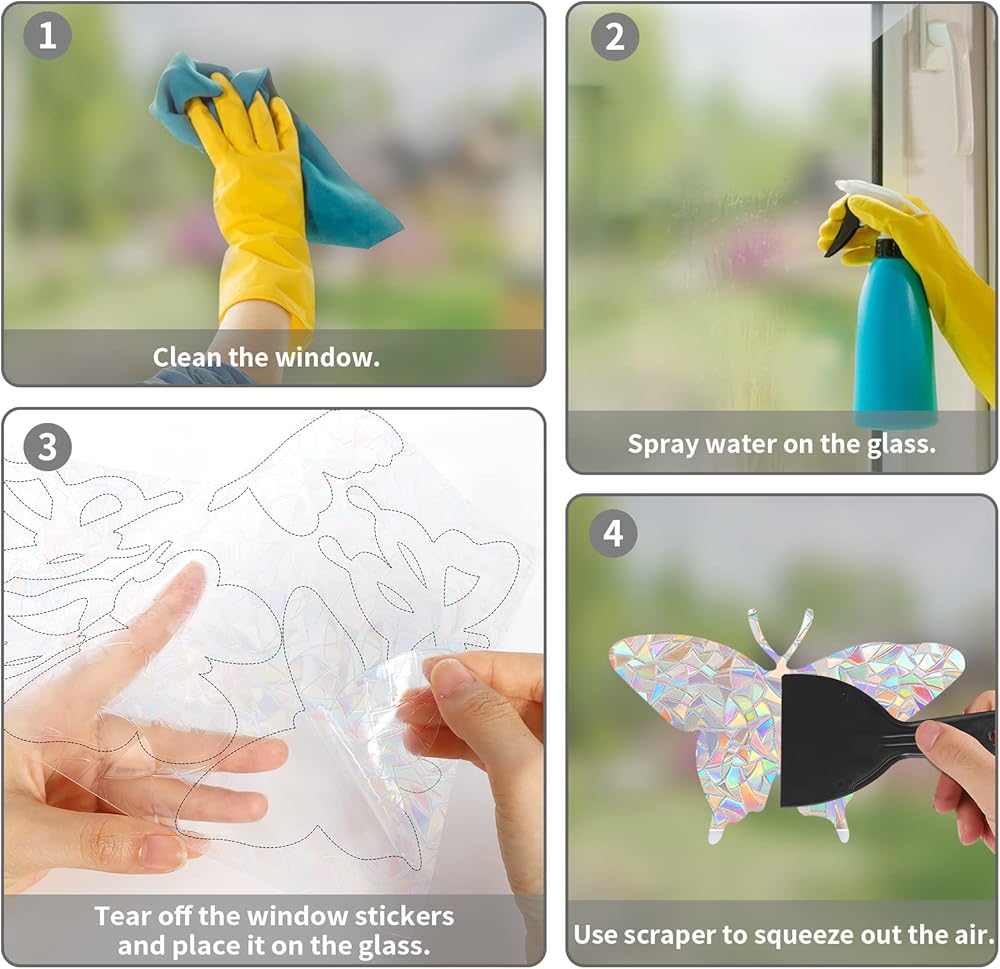 1
Clean the window.

2
Spray water on the glass.

3
Tear off the window stickers and place it on the glass.

4
Use scraper to squeeze out the air.