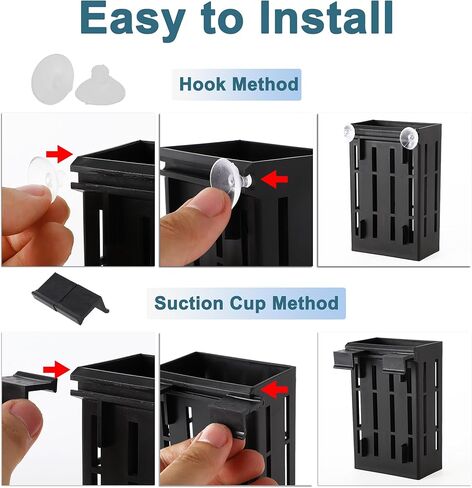 Easy to Install

Hook Method

Suction Cup Method