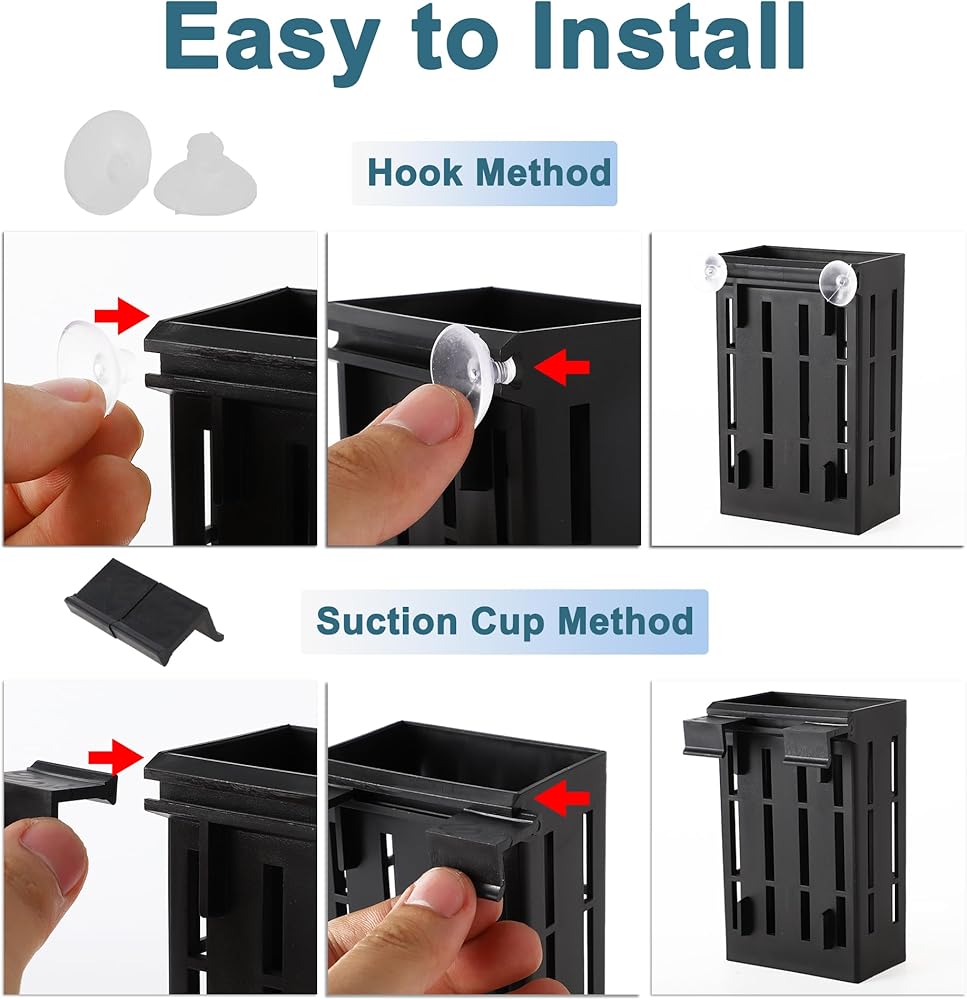 Easy to Install

Hook Method

Suction Cup Method