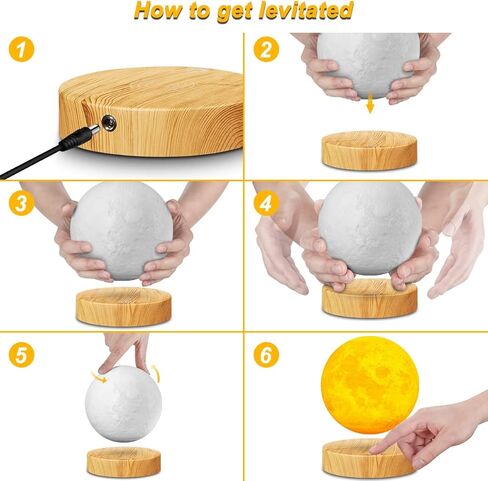 How to get levitated

1

2

3

4

5

6