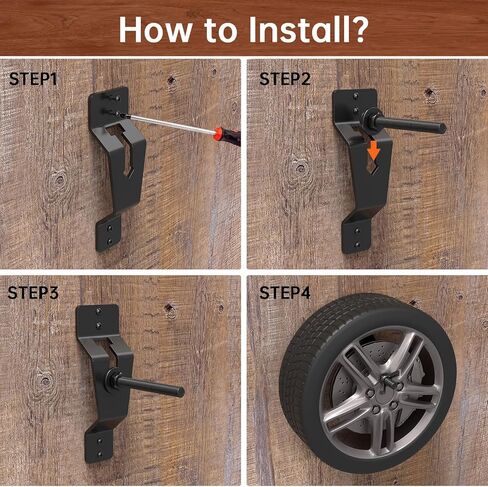 How to Install?

STEP1

STEP2

STEP3

STEP4