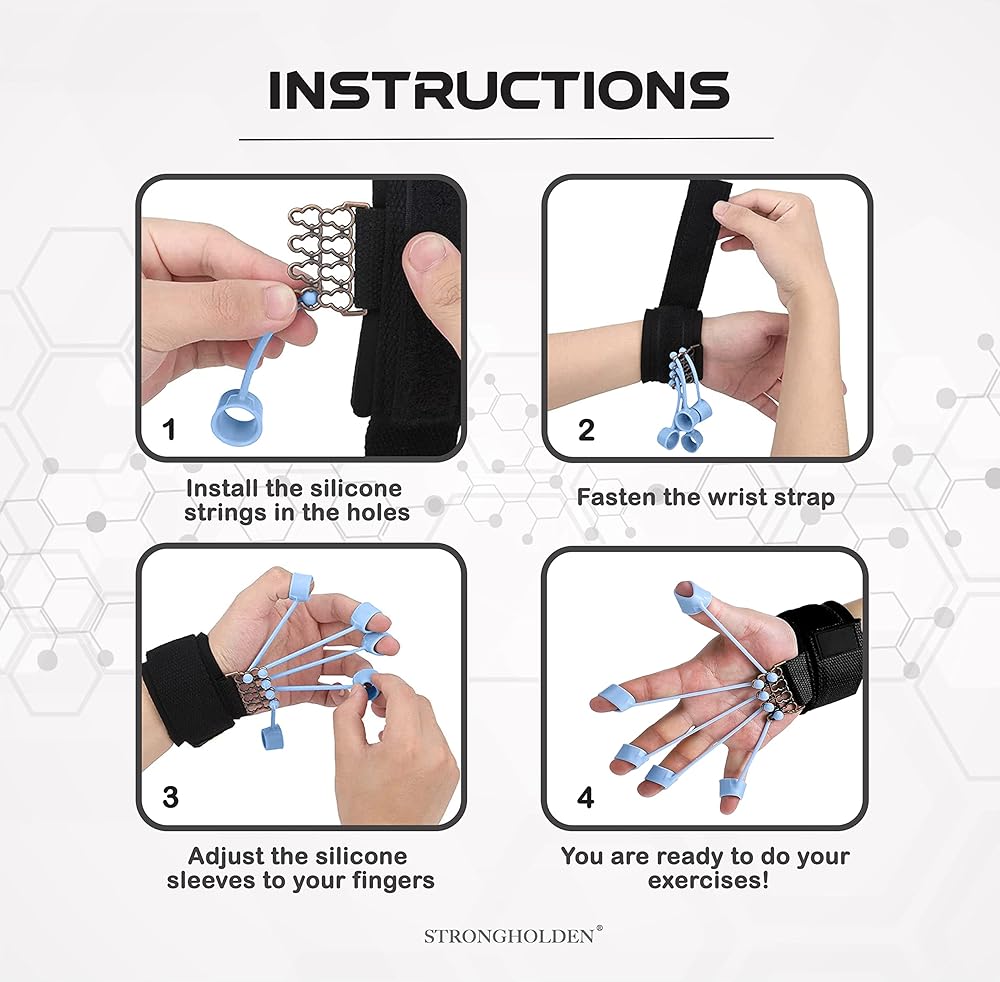 INSTRUCTIONS

1

Install the silicone strings in the holes

2

Fasten the wrist strap

3

Adjust the silicone sleeves to your fingers

4

You are ready to do your exercises!

STRONGHOLDEN®