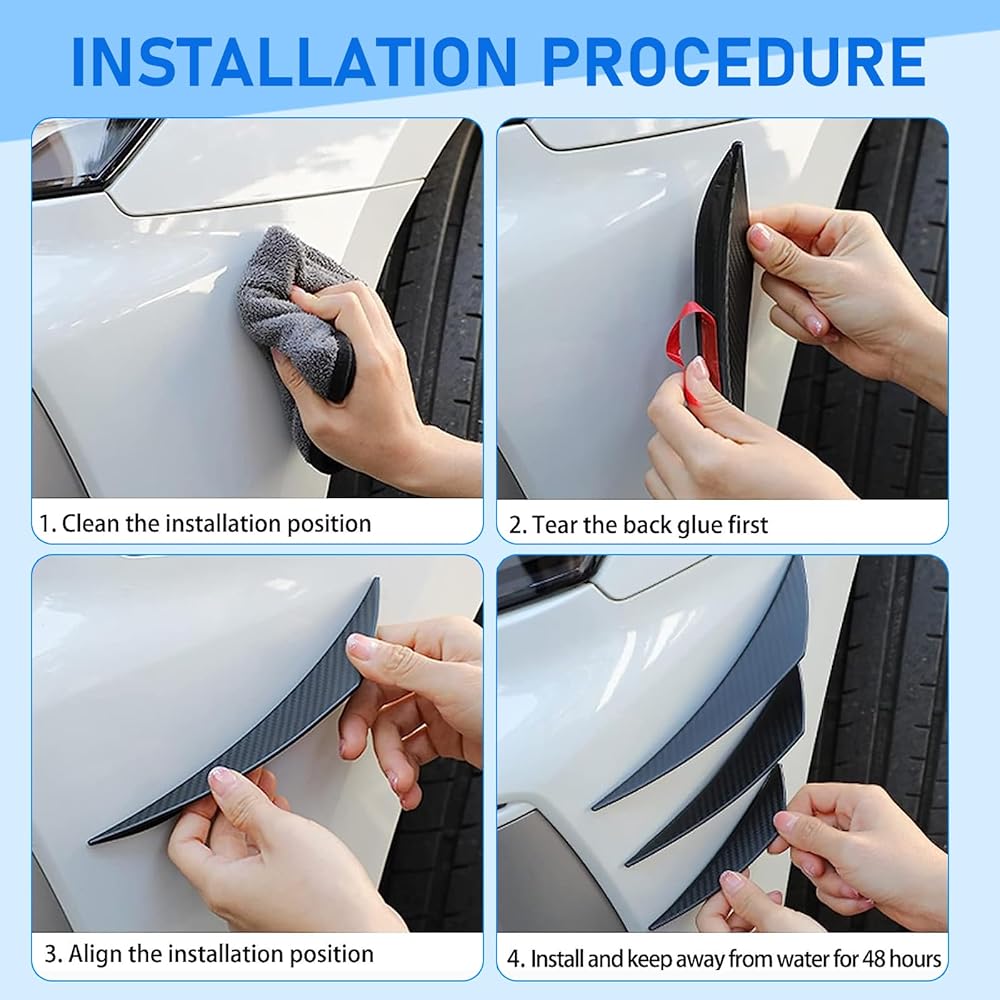 INSTALLATION PROCEDURE

1. Clean the installation position

2. Tear the back glue first

3. Align the installation position

4. Install and keep away from water for 48 hours