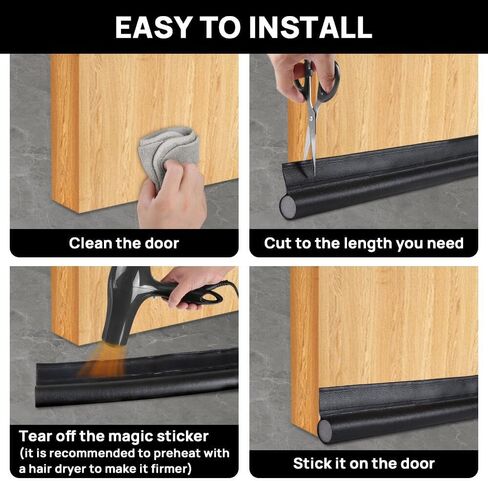 EASY TO INSTALL

Clean the door

Cut to the length you need

Tear off the magic sticker
(it is recommended to preheat with a hair dryer to make it firmer)

Stick it on the door